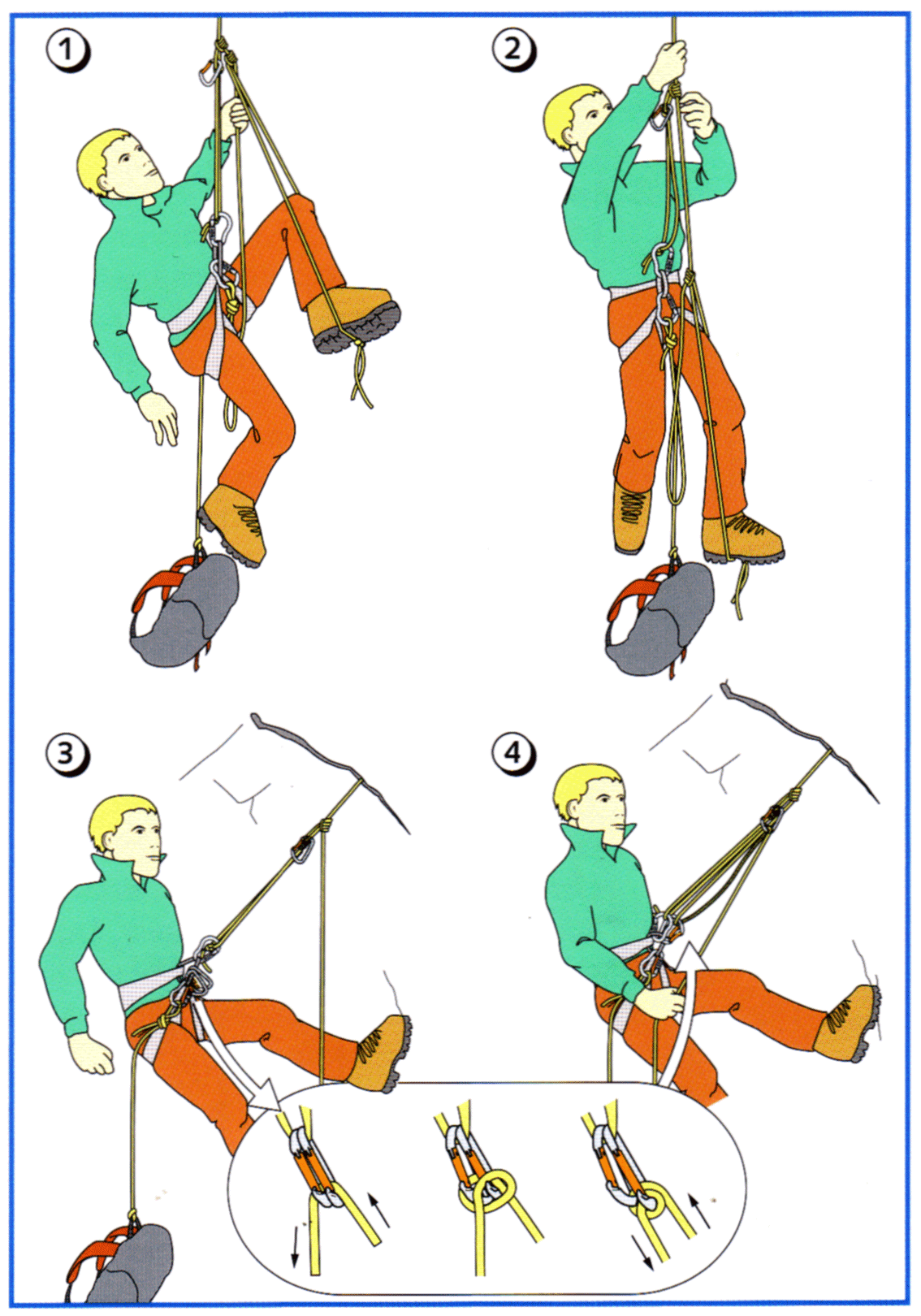 1
2
3
4